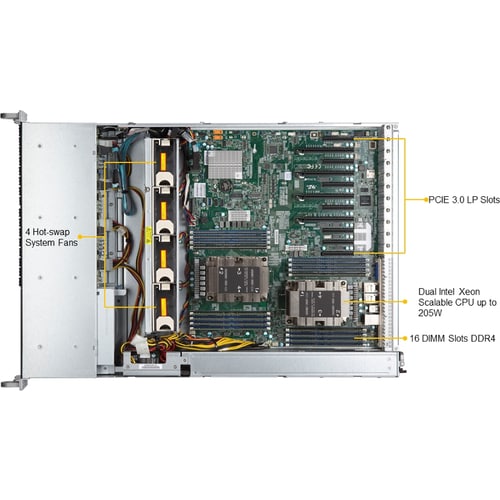 4 Hot-swap System Fans

PCIE 3.0 LP Slots

Dual Intel Xeon Scalable CPU up to 205W

16 DIMM Slots DDR4