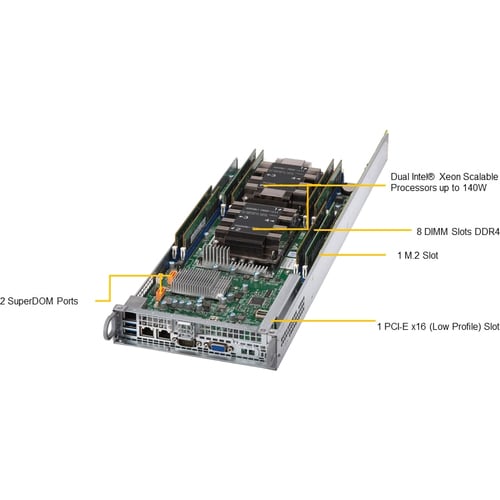 Dual Intel® Xeon Scalable Processors up to 140W

8 DIMM Slots DDR4

1 M.2 Slot

2 SuperDOM Ports

1 PCI-E x16 (Low Profile) Slot