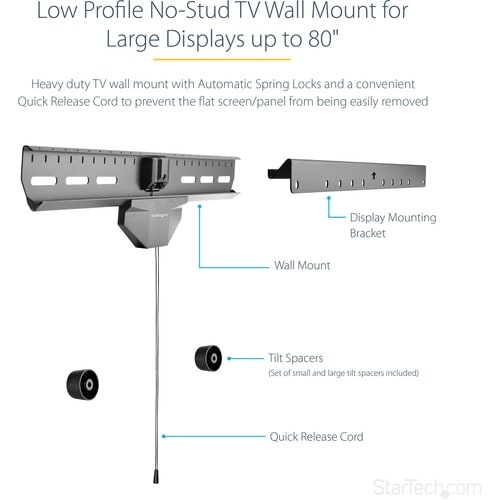 Low Profile No-Stud TV Wall Mount for Large Displays up to 80"

Heavy duty TV wall mount with Automatic Spring Locks and a convenient Quick Release Cord to prevent the flat screen/panel from being easily removed

Display Mounting Bracket

Wall Mount

Tilt Spacers
(Set of small and large tilt spacers included)

Quick Release Cord

StarTech.com