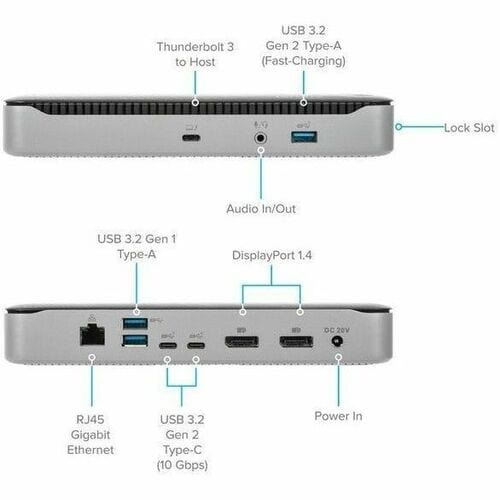 Thunderbolt 3 to Host

USB 3.2 Gen 2 Type-A (Fast-Charging)

Lock Slot

Audio In/Out

USB 3.2 Gen 1 Type-A

DisplayPort 1.4

DC 20V

RJ45 Gigabit Ethernet

USB 3.2 Gen 2 Type-C (10 Gbps)

Power In