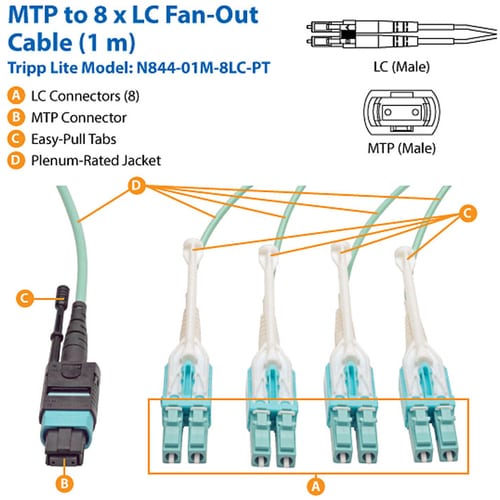 MTP to 8 x LC Fan-Out Cable (1 m)
Tripp Lite Model: N844-01M-8LC-PT

A LC Connectors (8)
B MTP Connector
C Easy-Pull Tabs
D Plenum-Rated Jacket

LC (Male)

MTP (Male)

D

C

C

B

A